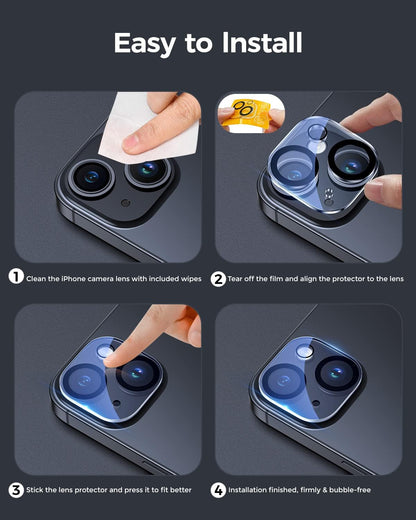 Easy to Install

1 Clean the iPhone camera lens with included wipes

2 Tear off the film and align the protector to the lens

3 Stick the lens protector and press it to fit better

4 Installation finished, firmly & bubble-free